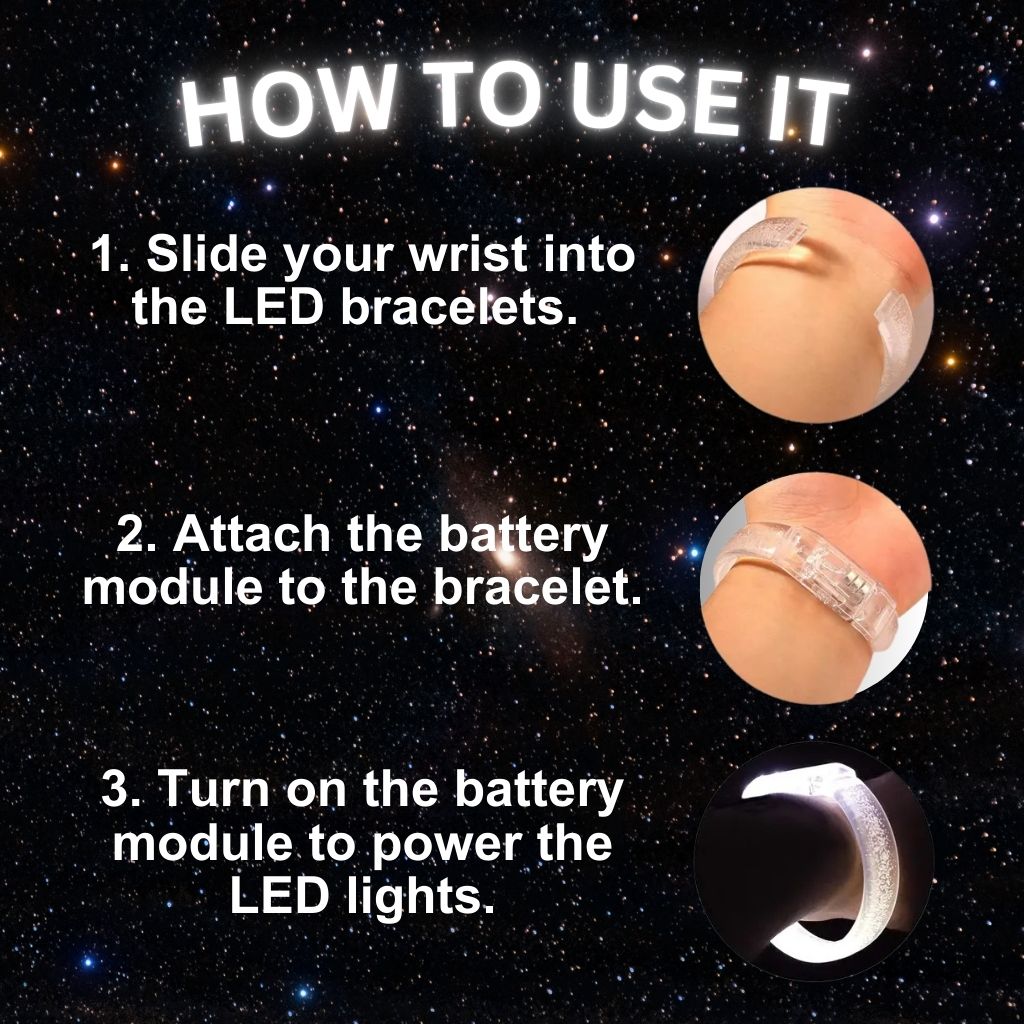 HOW TO USE IT

1. Slide your wrist into the LED bracelets.

2. Attach the battery module to the bracelet.

3. Turn on the battery module to power the LED lights.